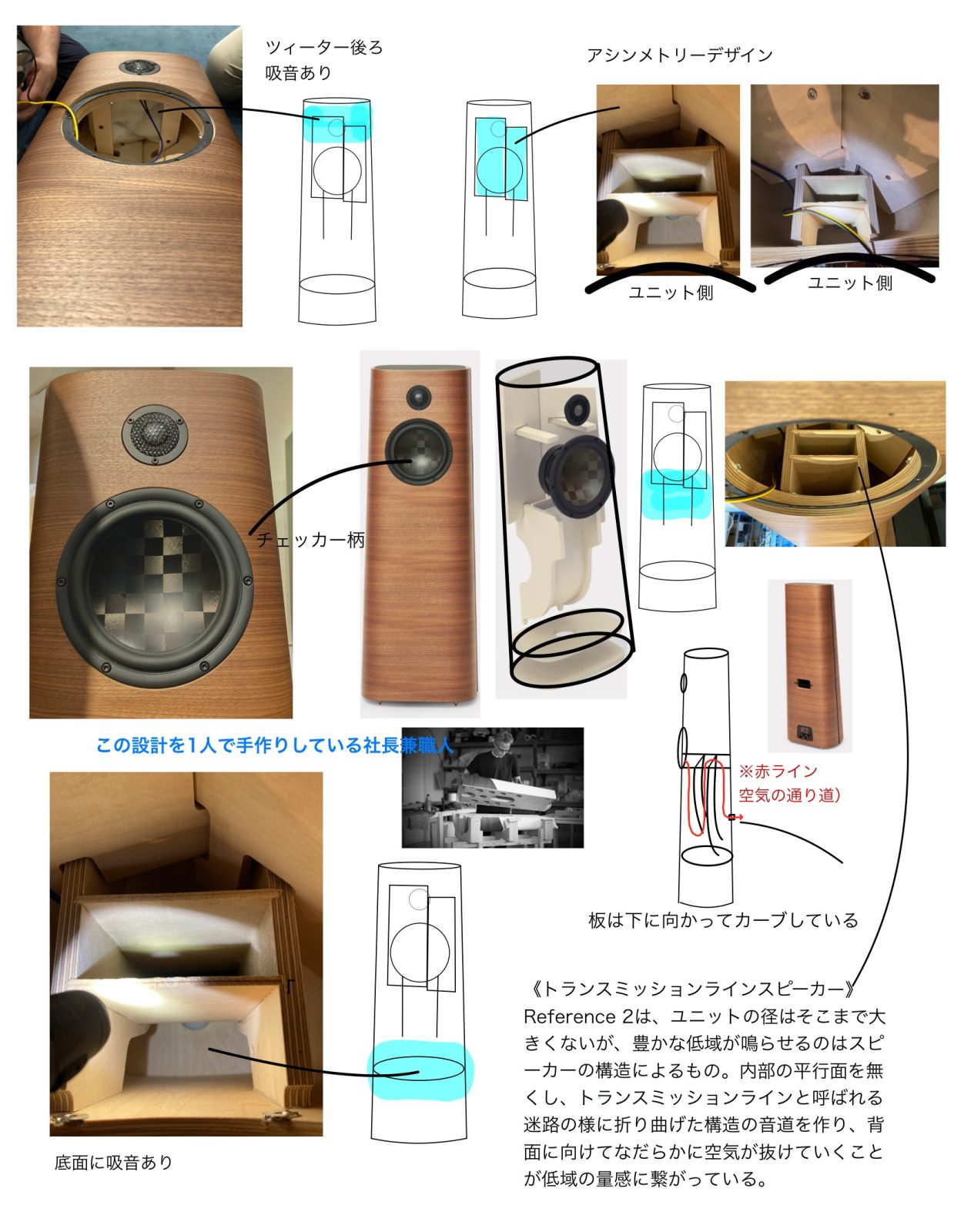 ツィーター後ろ
吸音あり

アシンメトリーデザイン

ユニット側

ユニット側

チェッカー柄

この設計を1人で手作りしている社長兼職人

※赤ライン
空気の通り道)

板は下に向かってカーブしている

底面に吸音あり

《トランスミッションラインスピーカー》
Reference 2は、ユニットの径はそこまで大きくないが、豊かな低域が鳴らせるのはスピーカーの構造によるもの。内部の平行面を無くし、トランスミッションラインと呼ばれる迷路の様に折り曲げた構造の音道を作り、背面に向けてなだらかに空気が抜けていくことが低域の量感に繋がっている。